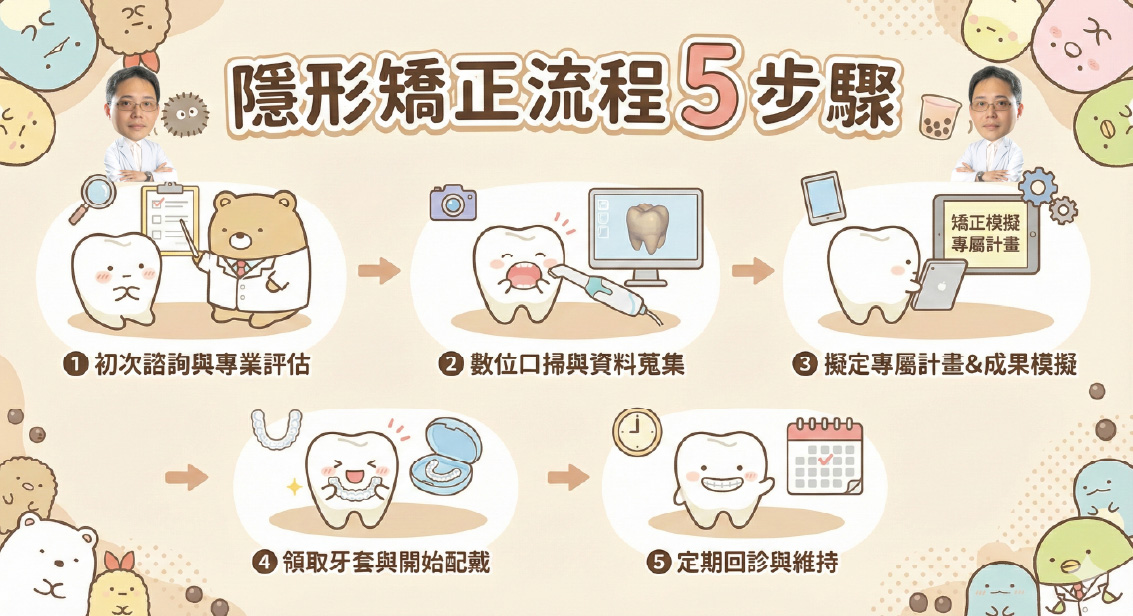 隱形矯正流程5步驟

矯正模擬
專屬計畫

❶ 初次諮詢與專業評估

❷ 數位口掃與資料蒐集

❸ 擬定專屬計畫&成果模擬

❹ 領取牙套與開始配戴

❺ 定期回診與維持