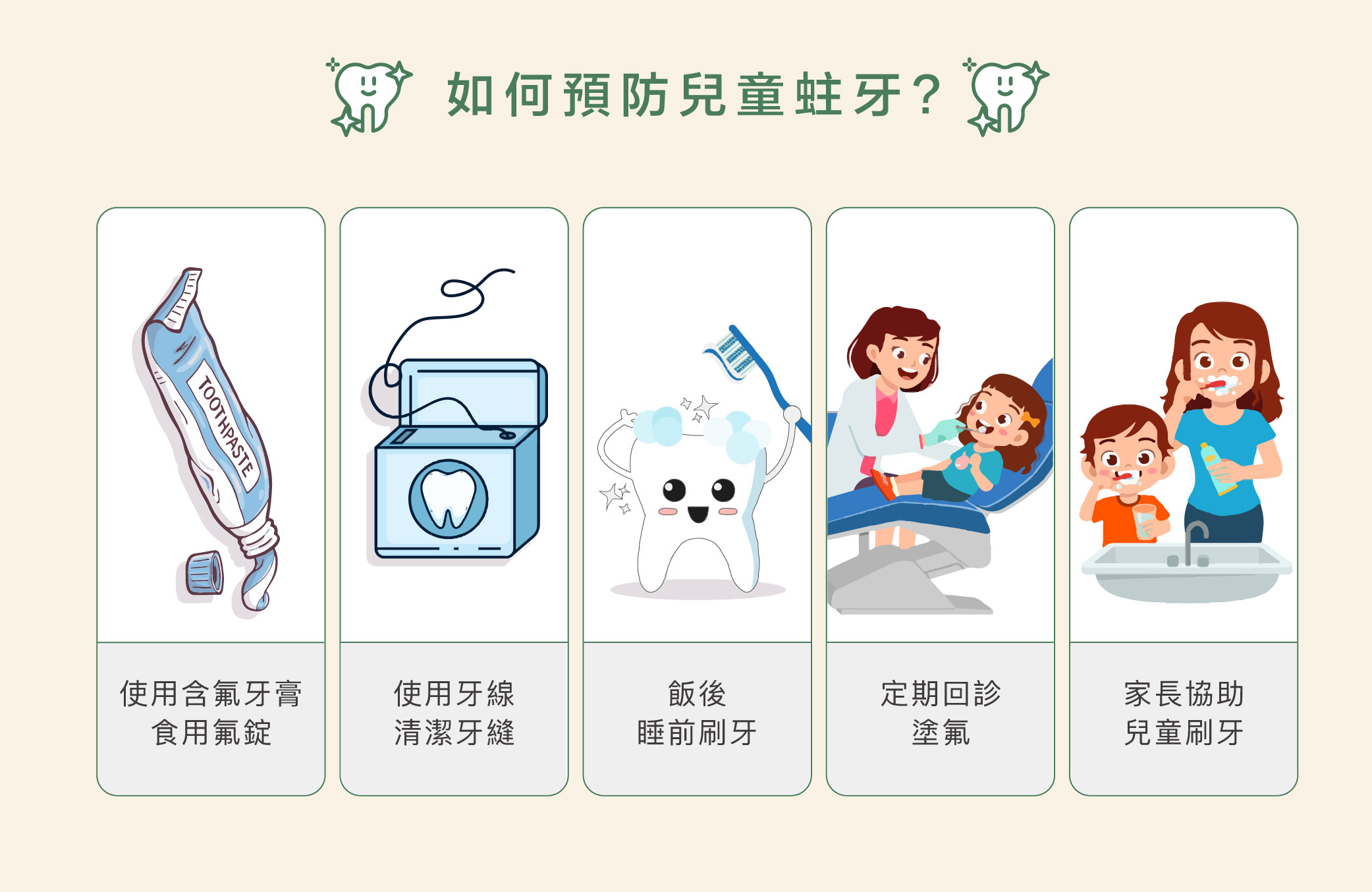 如何預防兒童蛀牙？

TOOTHPASTE

使用含氟牙膏
食用氟錠

使用牙線
清潔牙縫

飯後
睡前刷牙

定期回診
塗氟

家長協助
兒童刷牙